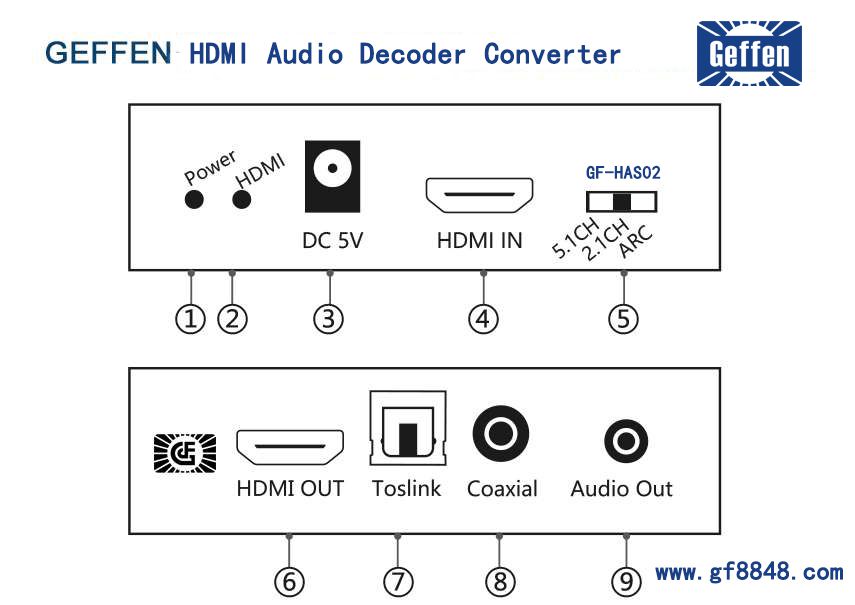 GEFFEN HDMI Audio Decoder Converter

Geffen

Power
HDMI
DC 5V
HDMI IN
GF-HAS02
5.1CH
2.1CH
ARC

①
②
③
④
⑤

GF
HDMI OUT
Toslink
Coaxial
Audio Out

⑥
⑦
⑧
⑨

www.gf8848.com